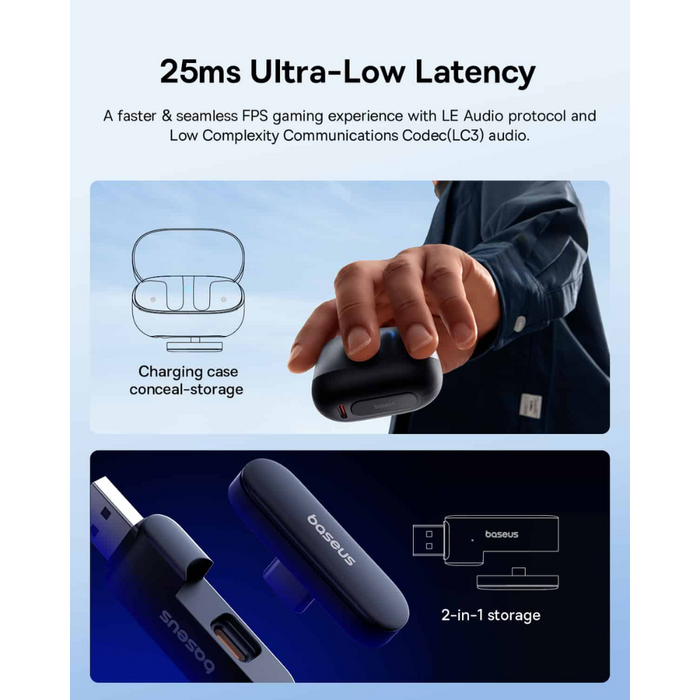 25ms Ultra-Low Latency

A faster & seamless FPS gaming experience with LE Audio protocol and Low Complexity Communications Codec(LC3) audio.

Charging case conceal-storage

baseus

baseus

baseus

baseus

2-in-1 storage